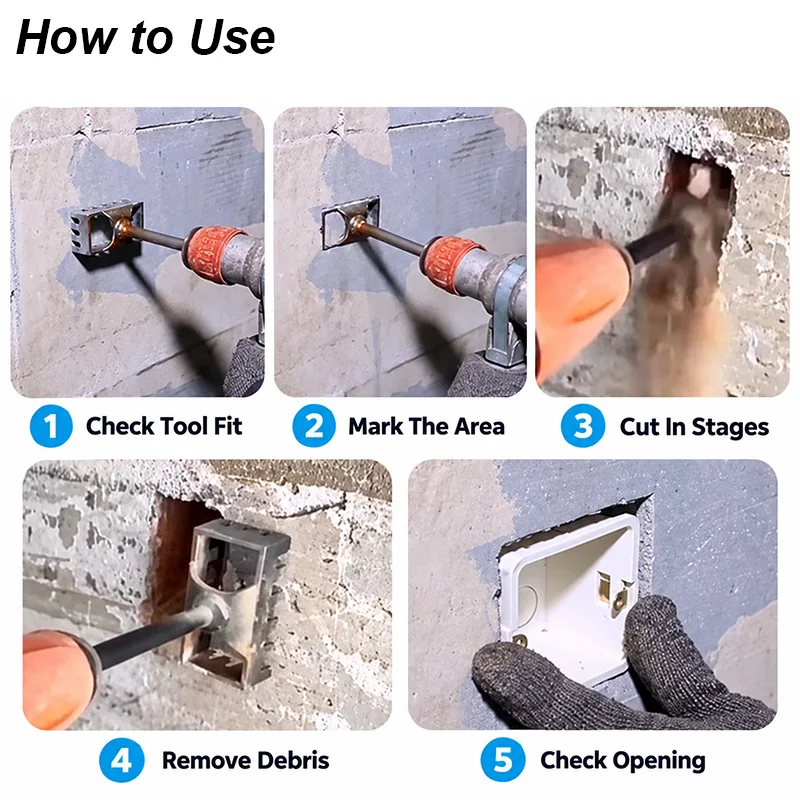 How to Use

1 Check Tool Fit

2 Mark The Area

3 Cut In Stages

4 Remove Debris

5 Check Opening